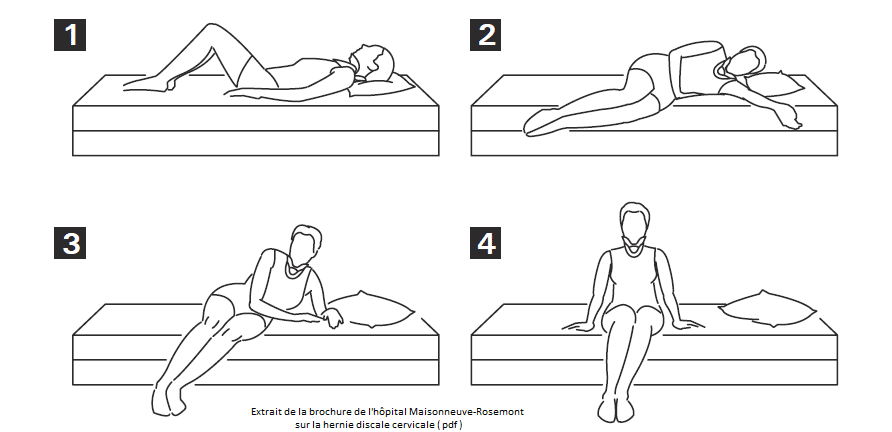 1

2

3

4

Extrait de la brochure de l'hôpital Maisonneuve-Rosemont sur la hernie discale cervicale ( pdf )